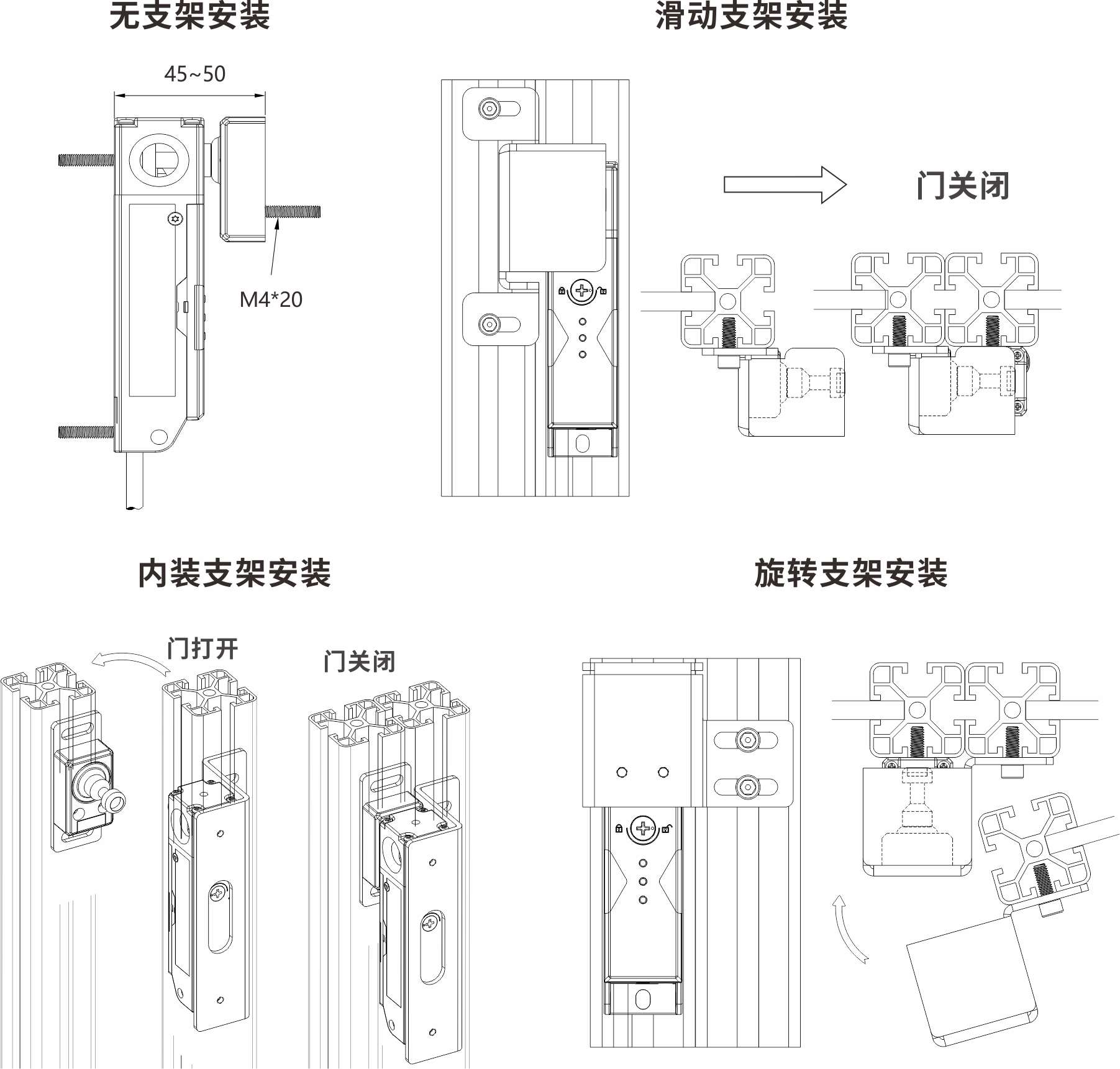 无支架安装

45~50

M4*20

滑动支架安装

门关闭

内装支架安装

门打开

门关闭

旋转支架安装