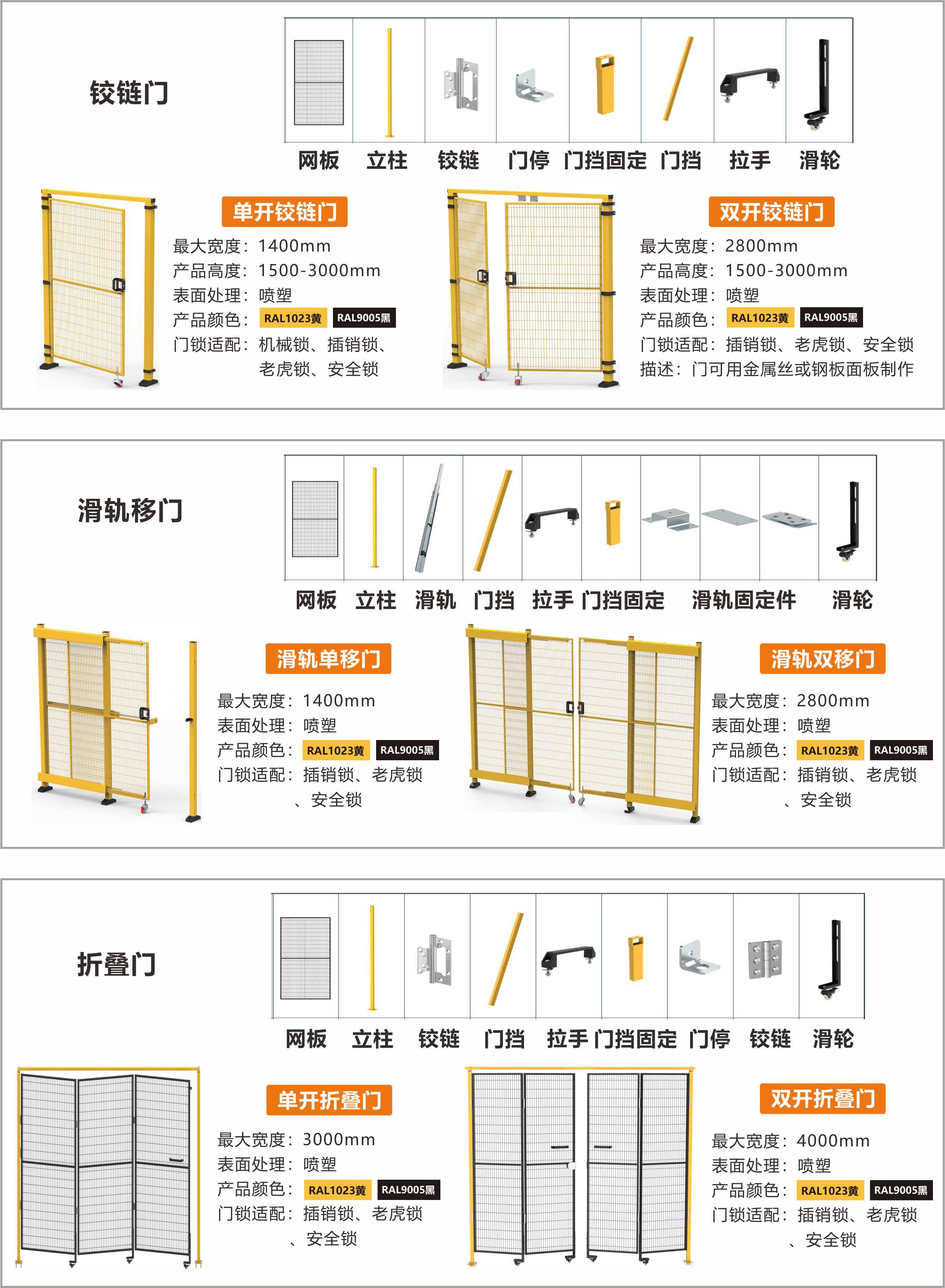 铰链门

网板 立柱 铰链 门停 门挡固定 门挡 拉手 滑轮

单开铰链门
最大宽度：1400mm
产品高度：1500-3000mm
表面处理：喷塑
产品颜色：RAL1023黄 RAL9005黑
门锁适配：机械锁、插销锁、老虎锁、安全锁

双开铰链门
最大宽度：2800mm
产品高度：1500-3000mm
表面处理：喷塑
产品颜色：RAL1023黄 RAL9005黑
门锁适配：插销锁、老虎锁、安全锁
描述：门可用金属丝或钢板面板制作

滑轨移门

网板 立柱 滑轨 门挡 拉手 门挡固定 滑轨固定件 滑轮

滑轨单移门
最大宽度：1400mm
表面处理：喷塑
产品颜色：RAL1023黄 RAL9005黑
门锁适配：插销锁、老虎锁、安全锁

滑轨双移门
最大宽度：2800mm
表面处理：喷塑
产品颜色：RAL1023黄 RAL9005黑
门锁适配：插销锁、老虎锁、安全锁

折叠门

网板 立柱 铰链 门挡 拉手 门挡固定 门停 铰链 滑轮

单开折叠门
最大宽度：3000mm
表面处理：喷塑
产品颜色：RAL1023黄 RAL9005黑
门锁适配：插销锁、老虎锁、安全锁

双开折叠门
最大宽度：4000mm
表面处理：喷塑
产品颜色：RAL1023黄 RAL9005黑
门锁适配：插销锁、老虎锁、安全锁